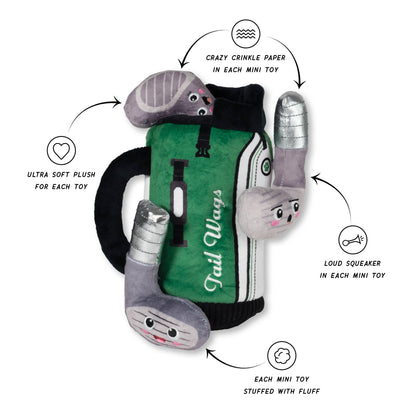 CRAZY CRINKLE PAPER IN EACH MINI TOY

ULTRA SOFT PLUSH FOR EACH TOY

Tail Wags

LOUD SQUEAKER IN EACH MINI TOY

EACH MINI TOY STUFFED WITH FLUFF